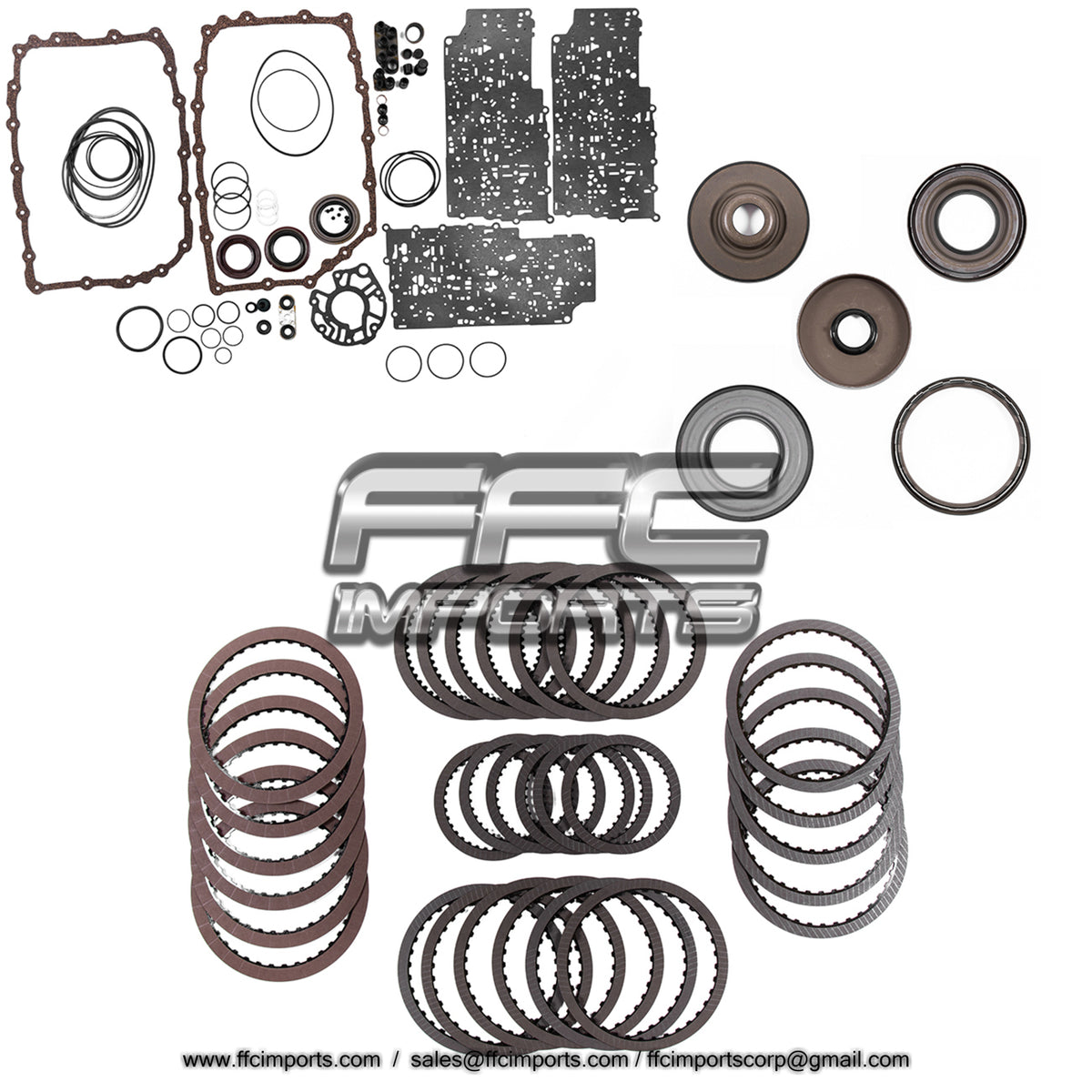 FFC IMPORTS

www.ffcimports.com / sales@ffcimports.com / ffcimportscorp@gmail.com